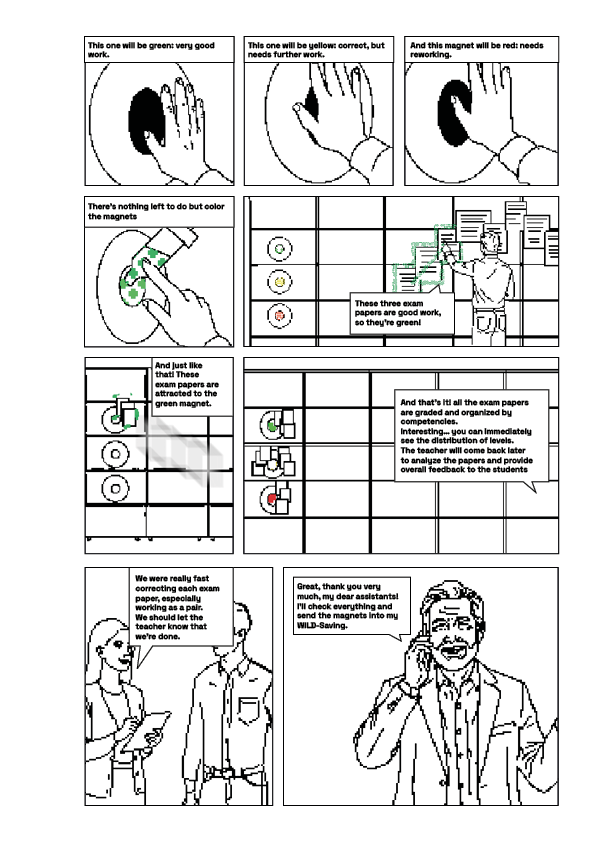 This one will be green: very good work.

This one will be yellow: correct, but needs further work.

And this magnet will be red: needs reworking.

There's nothing left to do but color the magnets

These three exam papers are good work, so they're green!

And just like that! These exam papers are attracted to the green magnet.

And that's it! all the exam papers are graded and organized by competencies.
Interesting... you can immediately see the distribution of levels.
The teacher will come back later to analyze the papers and provide overall feedback to the students

We were really fast correcting each exam paper, especially working as a pair.
We should let the teacher know that we're done.

Great, thank you very much, my dear assistants! I'll check everything and send the magnets into my WILD-Saving.